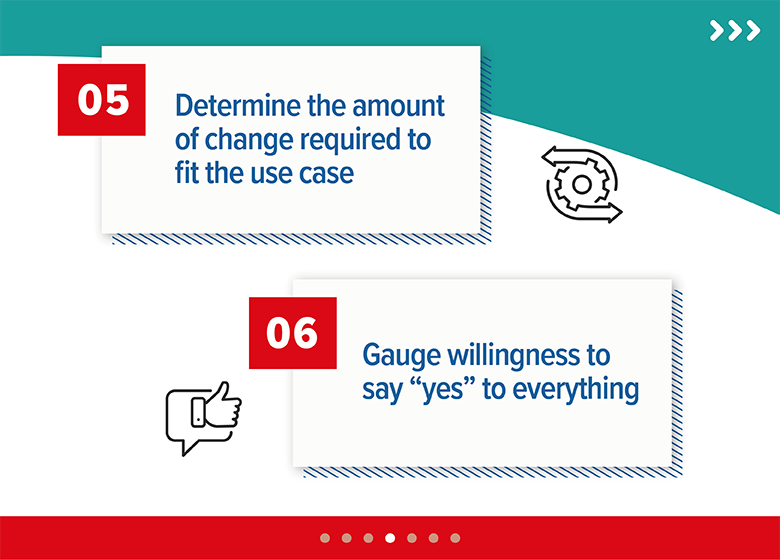 05

Determine the amount of change required to fit the use case

06

Gauge willingness to say “yes” to everything