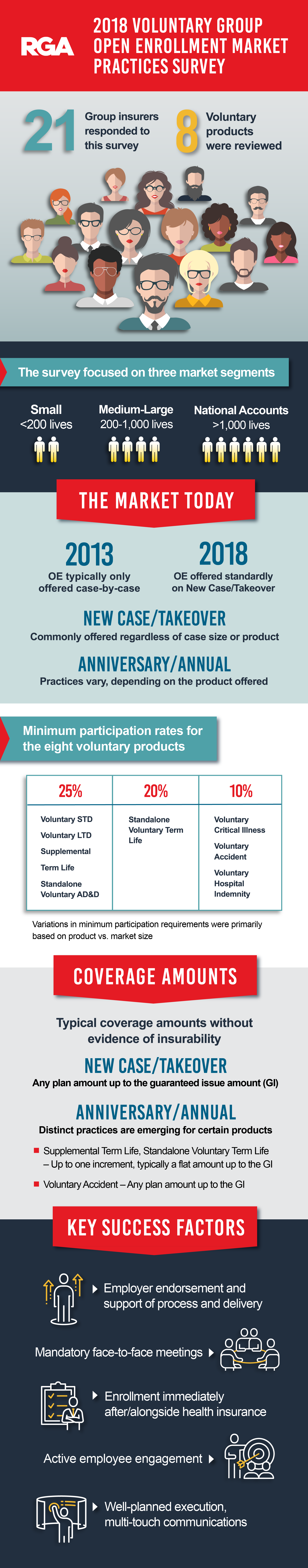 RGA

2018 VOLUNTARY GROUP OPEN ENROLLMENT MARKET PRACTICES SURVEY

21 Group insurers responded to this survey

8 Voluntary products were reviewed

The survey focused on three market segments

Small <200 lives

Medium-Large 200-1,000 lives

National Accounts >1,000 lives

THE MARKET TODAY

2013
OE typically only offered case-by-case

2018
OE offered standardly on New Case/Takeover

NEW CASE/TAKEOVER
Commonly offered regardless of case size or product

ANNIVERSARY/ANNUAL
Practices vary, depending on the product offered

Minimum participation rates for the eight voluntary products

| 25% | 20% | 10% |
|---|---|---|
| Voluntary STD<br>Voluntary LTD<br>Supplemental Term Life<br>Standalone Voluntary AD&D | Standalone Voluntary Term Life | Voluntary Critical Illness<br>Voluntary Accident<br>Voluntary Hospital Indemnity |

Variations in minimum participation requirements were primarily based on product vs. market size

COVERAGE AMOUNTS

Typical coverage amounts without evidence of insurability

NEW CASE/TAKEOVER
Any plan amount up to the guaranteed issue amount (GI)

ANNIVERSARY/ANNUAL
Distinct practices are emerging for certain products

Supplemental Term Life, Standalone Voluntary Term Life – Up to one increment, typically a flat amount up to the GI

Voluntary Accident – Any plan amount up to the GI

KEY SUCCESS FACTORS

Employer endorsement and support of process and delivery

Mandatory face-to-face meetings

Enrollment immediately after/alongside health insurance

Active employee engagement

Well-planned execution, multi-touch communications